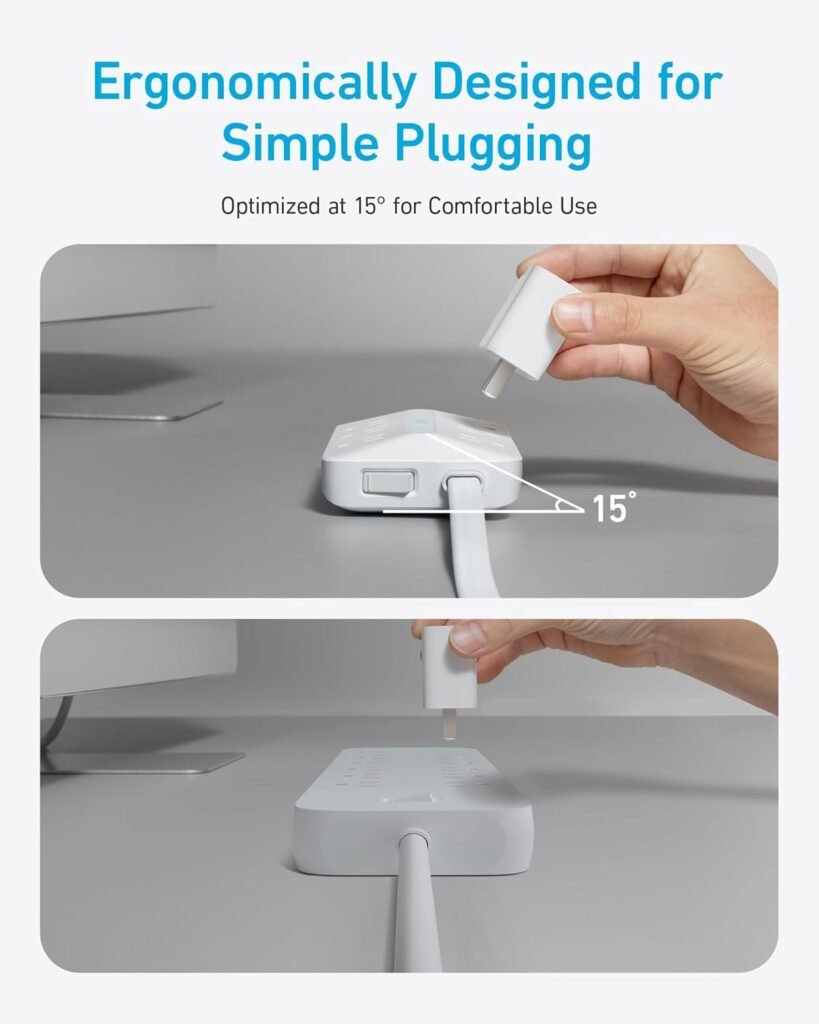 Ergonomically Designed for Simple Plugging

Optimized at 15° for Comfortable Use

15°